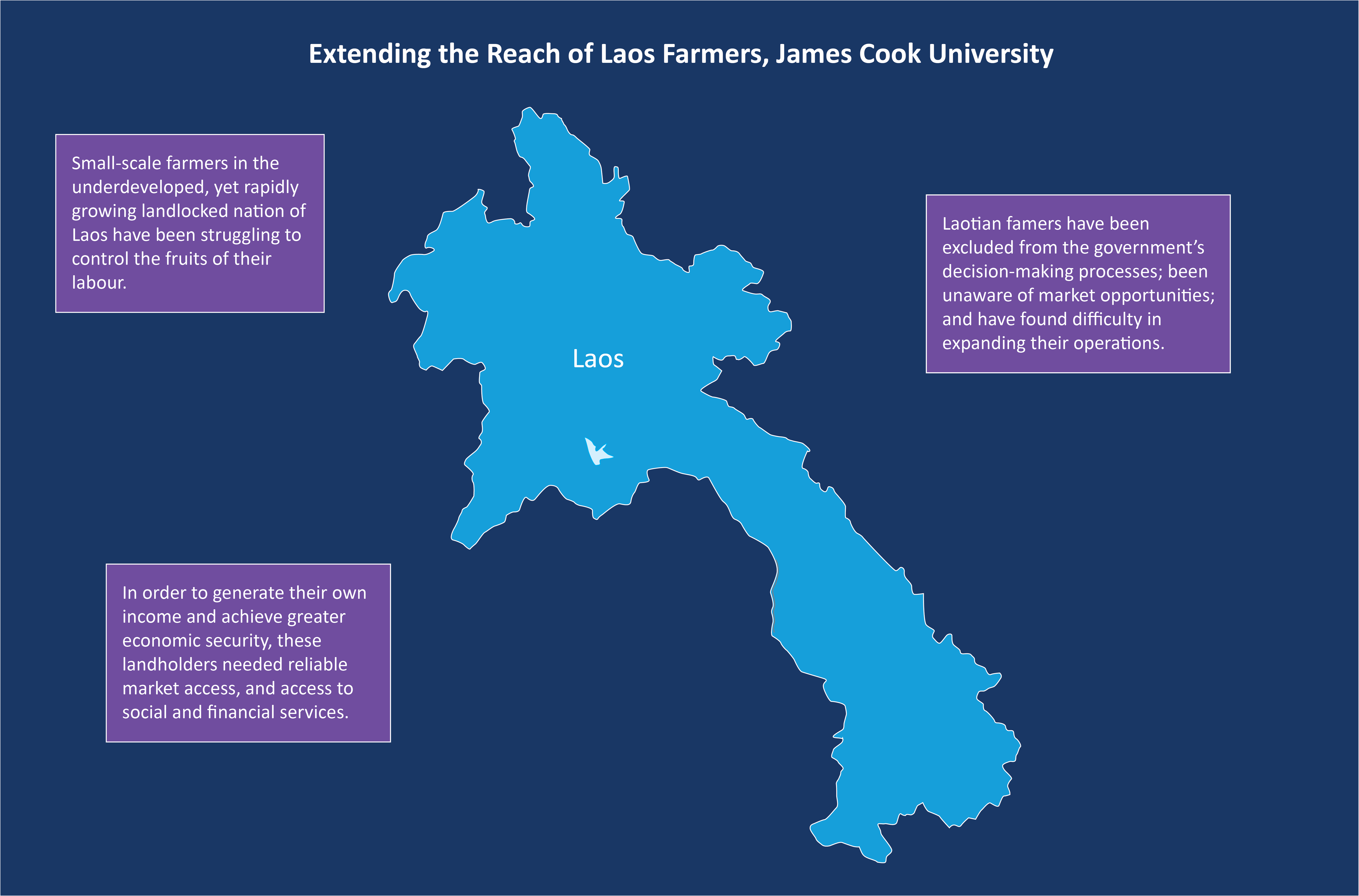 Extending the Reach of Laos Farmers, James Cook University

Small-scale farmers in the underdeveloped, yet rapidly growing landlocked nation of Laos have been struggling to control the fruits of their labour.

Laos

Laotian famers have been excluded from the government's decision-making processes; been unaware of market opportunities; and have found difficulty in expanding their operations.

In order to generate their own income and achieve greater economic security, these landholders needed reliable market access, and access to social and financial services.