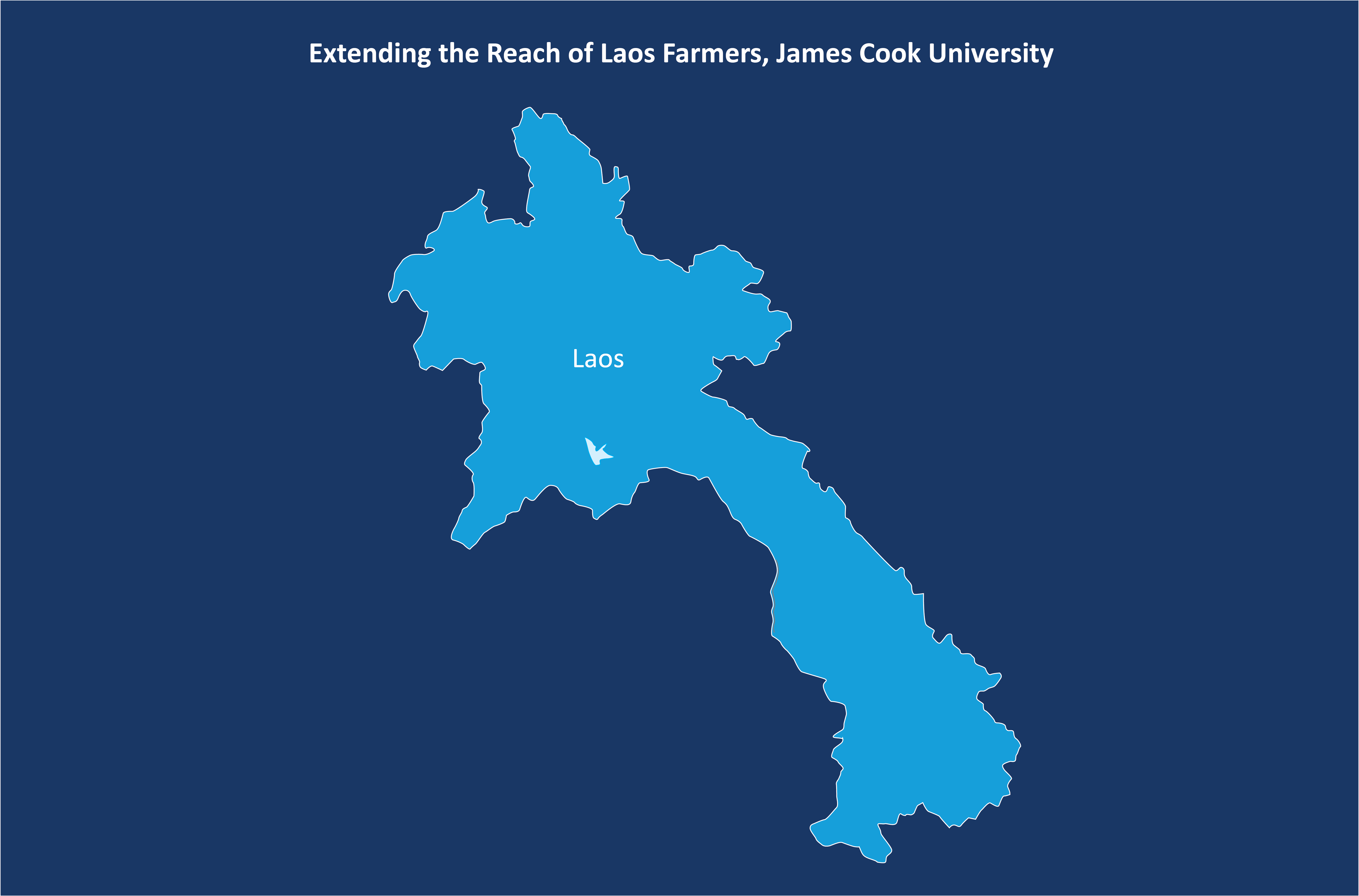 Extending the Reach of Laos Farmers, James Cook University

Laos